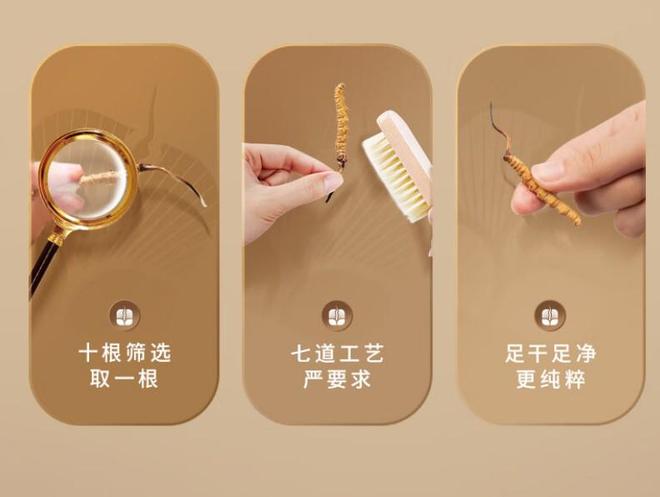 十根筛选
取一根

七道工艺
严要求

足干足净
更纯粹